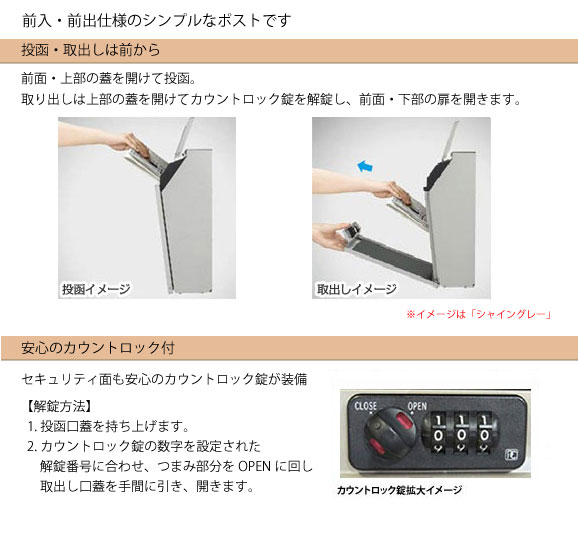 前入・前出仕様のシンプルなポストです

投函・取出しは前から

前面・上部の蓋を開けて投函。
取り出しは上部の蓋を開けてカウントロック錠を解錠し、前面・下部の扉を開きます。

投函イメージ

取出しイメージ

※イメージは「シャイングレー」

安心のカウントロック付

セキュリティ面も安心のカウントロック錠が装備

【解錠方法】
1. 投函口蓋を持ち上げます。
2. カウントロック錠の数字を設定された解錠番号に合わせ、つまみ部分を OPEN に回し取出し口蓋を手間に引き、開きます。

CLOSE
OPEN
1 1 1
0 0 0

カウントロック錠拡大イメージ